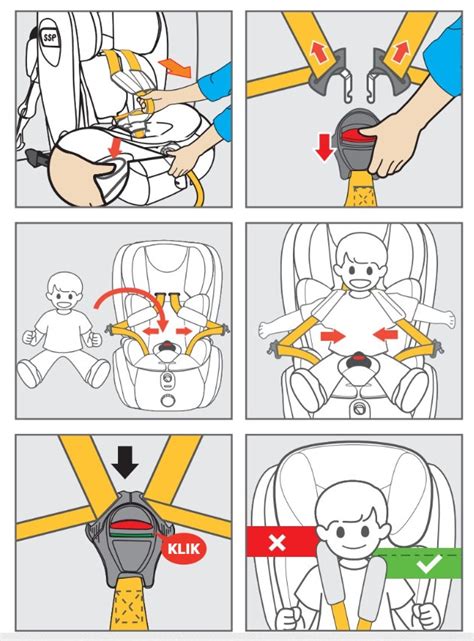 SSP

KLIK