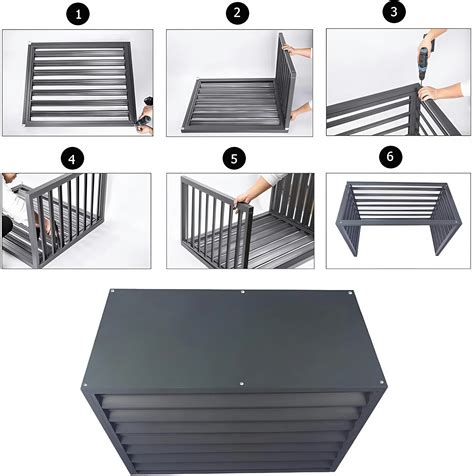 1
2
3
4
5
6