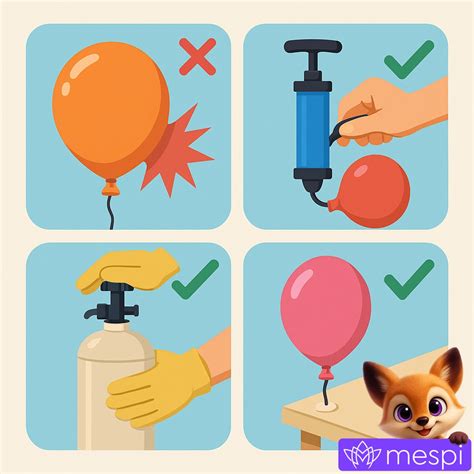 mespi