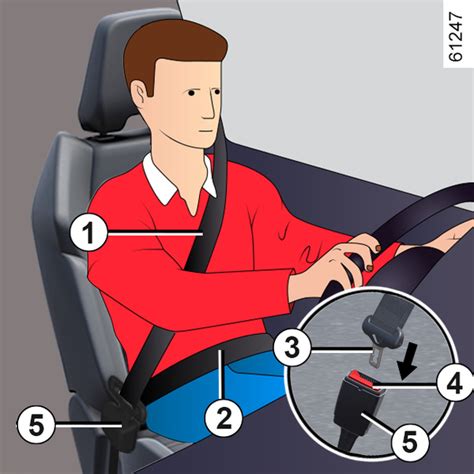 61247

1

3

4

5

2

5